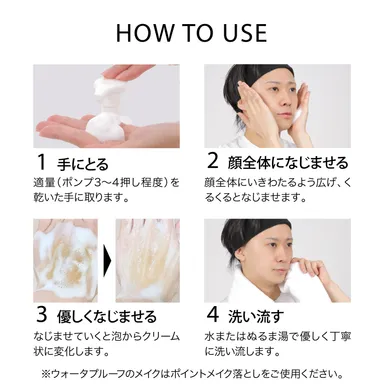 HOW TO USE

1 手にとる
適量（ポンプ3〜4押し程度）を乾いた手に取ります。

2 顔全体になじませる
顔全体にいきわたるよう広げ、くるくるとなじませます。

3 優しくなじませる
なじませていくと泡からクリーム状に変化します。

4 洗い流す
水またはぬるま湯で優しく丁寧に洗い流します。

※ウォータプルーフのメイクはポイントメイク落としをご使用ください。