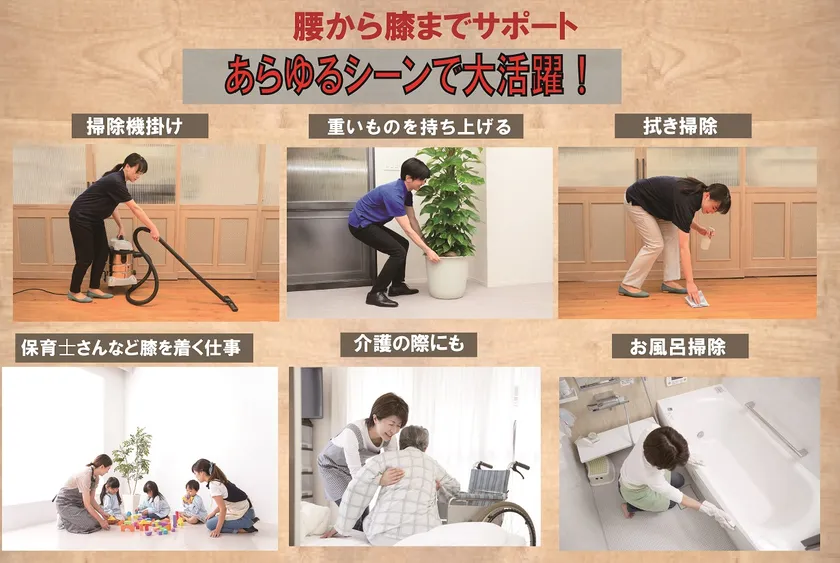 腰から膝までサポート

あらゆるシーンで大活躍！

掃除機掛け

重いものを持ち上げる

拭き掃除

保育士さんなど膝を着く仕事

介護の際にも

お風呂掃除