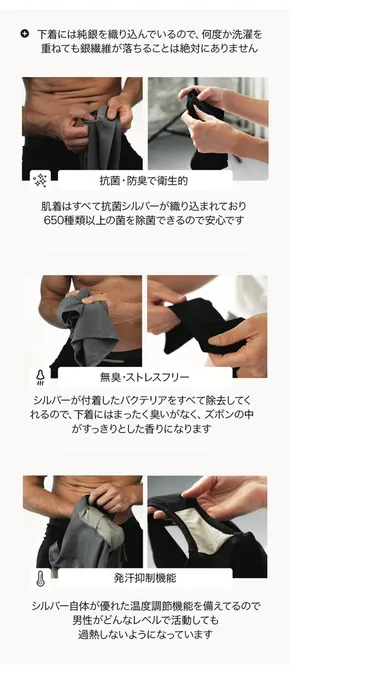 下着には純銀を織り込んでいるので、何度か洗濯を重ねても銀繊維が落ちることは絶対にありません

抗菌・防臭で衛生的

肌着はすべて抗菌シルバーが織り込まれており650種類以上の菌を除菌できるので安心です

無臭・ストレスフリー

シルバーが付着したバクテリアをすべて除去してくれるので、下着にはまったく臭いがなく、ズボンの中がすっきりとした香りになります

発汗抑制機能

シルバー自体が優れた温度調節機能を備えてるので男性がどんなレベルで活動しても過熱しないようになっています