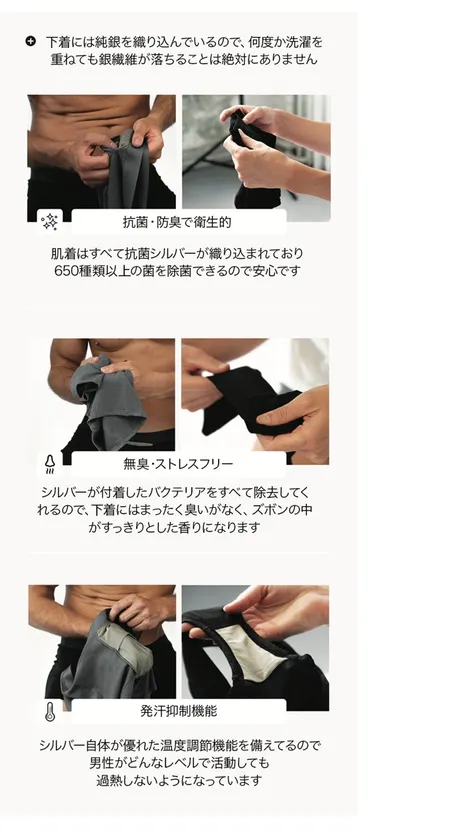 下着には純銀を織り込んでいるので、何度か洗濯を重ねても銀繊維が落ちることは絶対にありません

抗菌・防臭で衛生的

肌着はすべて抗菌シルバーが織り込まれており650種類以上の菌を除菌できるので安心です

無臭・ストレスフリー

シルバーが付着したバクテリアをすべて除去してくれるので、下着にはまったく臭いがなく、ズボンの中がすっきりとした香りになります

発汗抑制機能

シルバー自体が優れた温度調節機能を備えてるので男性がどんなレベルで活動しても過熱しないようになっています