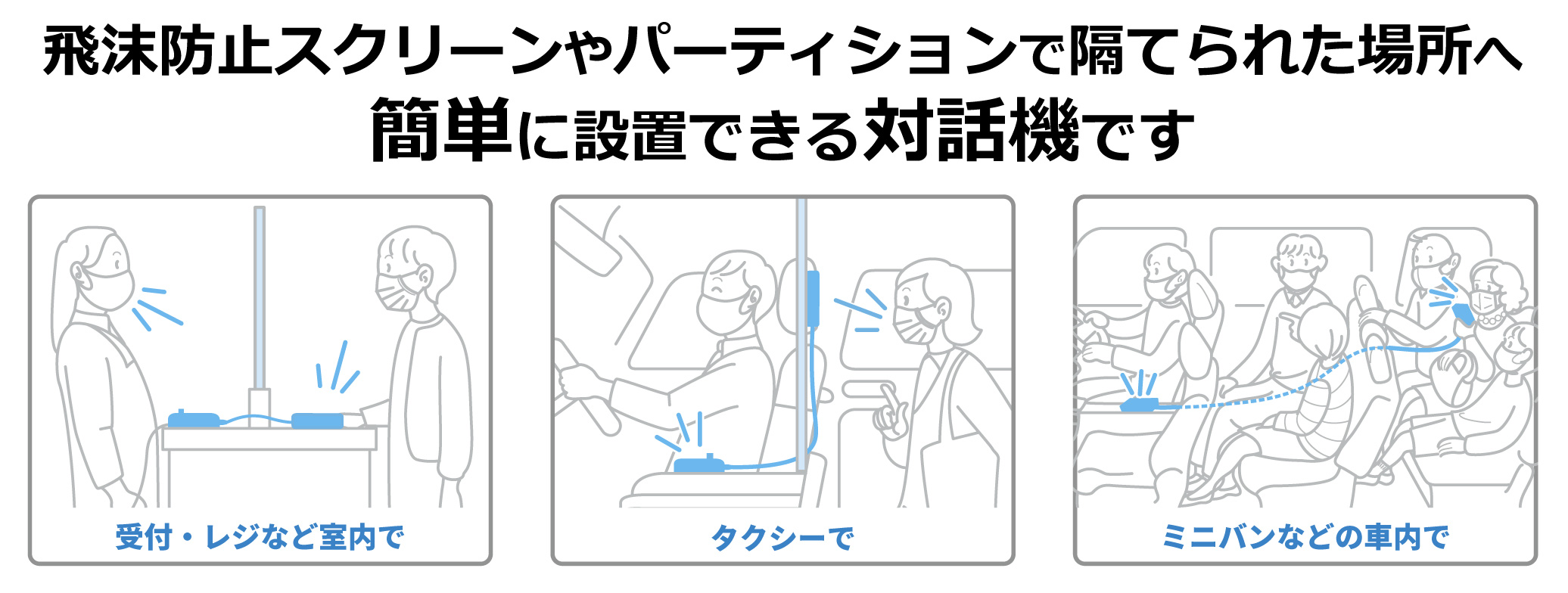 飛沫防止スクリーンやパーティションで隔てられた場所へ
簡単に設置できる対話機です

受付・レジなど室内で

タクシーで

ミニバンなどの車内で