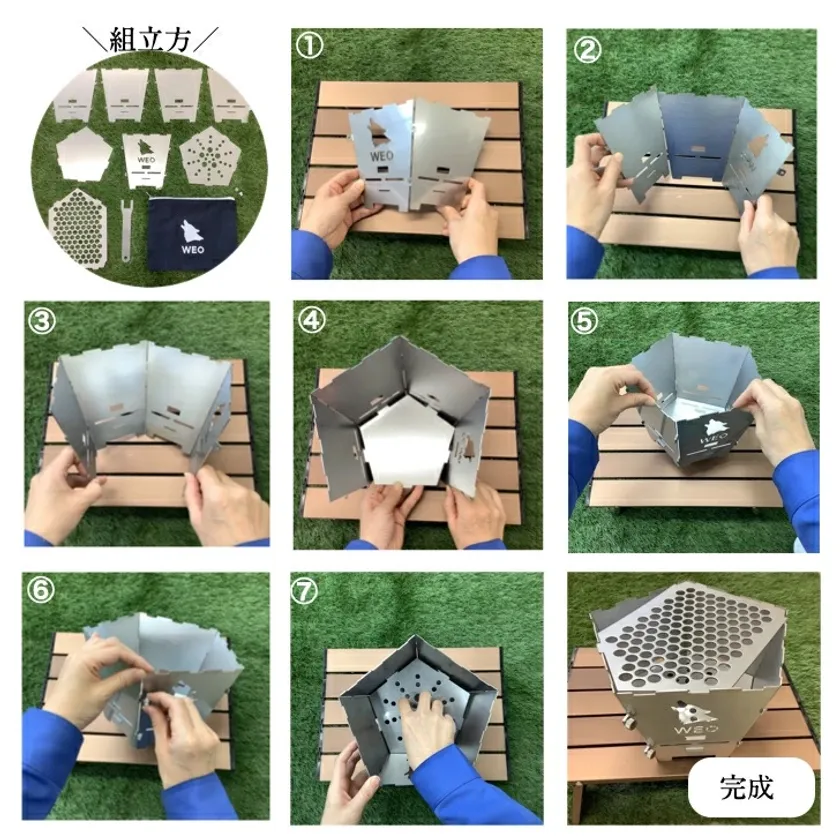 ＼組立方／

WEO

WEO

①

WEO

②

③

④

⑤

WEO

⑥

⑦

WEO

完成