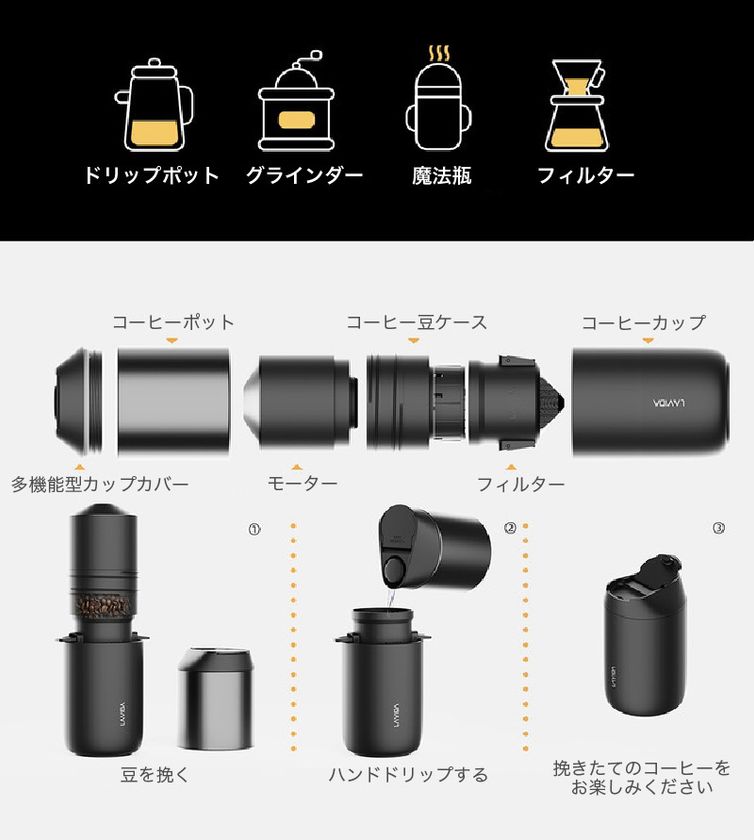 ドリップポット グラインダー 魔法瓶 フィルター

コーヒーポット
コーヒー豆ケース
コーヒーカップ

LAVIDA

多機能型カップカバー
モーター
フィルター

①
②
③

LAVIDA
LAVIDA
LAVIDA

豆を挽く
ハンドドリップする
挽きたてのコーヒーをお楽しみください