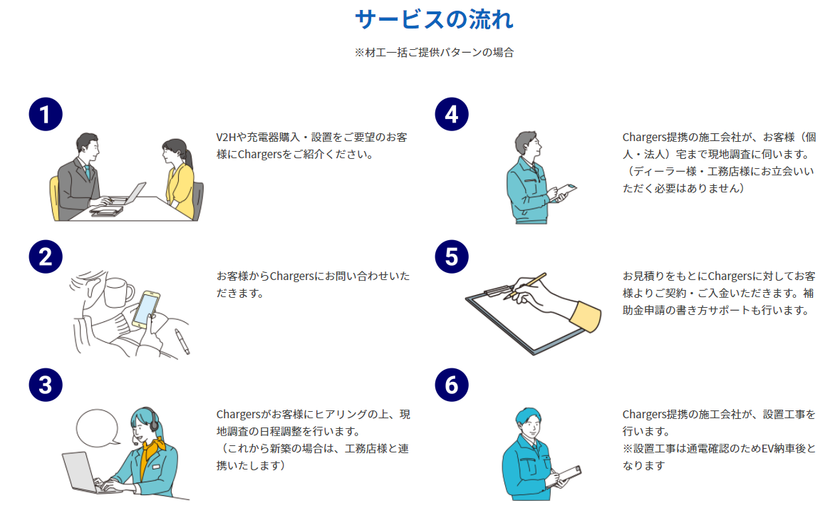 サービスの流れ

※材工一括ご提供パターンの場合

1

V2Hや充電器購入・設置をご要望のお客様にChargersをご紹介ください。

2

お客様からChargersにお問い合わせいただきます。

3

Chargersがお客様にヒアリングの上、現地調査の日程調整を行います。
（これから新築の場合は、工務店様と連携いたします）

4

Chargers提携の施工会社が、お客様（個人・法人）宅まで現地調査に伺います。
（ディーラー様・工務店様にお立会いいただく必要はありません）

5

お見積りをもとにChargersに対してお客様よりご契約・ご入金いただきます。補助金申請の書き方サポートも行います。

6

Chargers提携の施工会社が、設置工事を行います。
※設置工事は通電確認のためEV納車後となります