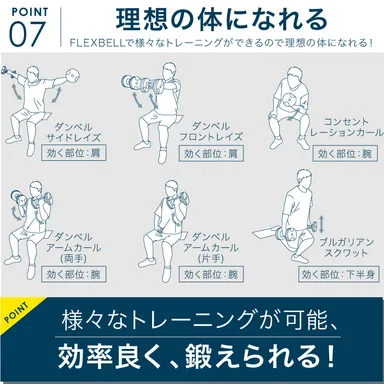 POINT 07

理想の体になれる

FLEXBELLで様々なトレーニングができるので理想の体になれる!

ダンベル
サイドレイズ
効く部位:肩

ダンベル
フロントレイズ
効く部位:肩

コンセント
レーションカール
効く部位:腕

ダンベル
アームカール
(両手)
効く部位:腕

ダンベル
アームカール
(片手)
効く部位:腕

ブルガリアン
スクワット
効く部位:下半身

POINT

様々なトレーニングが可能、
効率良く、鍛えられる!