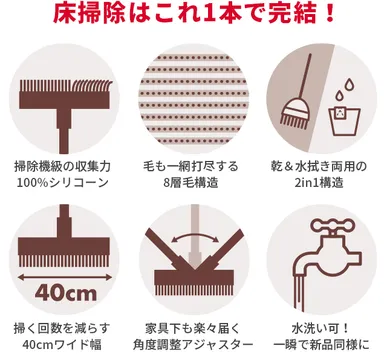 床掃除はこれ1本で完結！

掃除機級の収集力
100%シリコーン

毛も一網打尽する
8層毛構造

乾＆水拭き両用の
2in1構造

40cm

掃く回数を減らす
40cmワイド幅

家具下も楽々届く
角度調整アジャスター

水洗い可！
一瞬で新品同様に