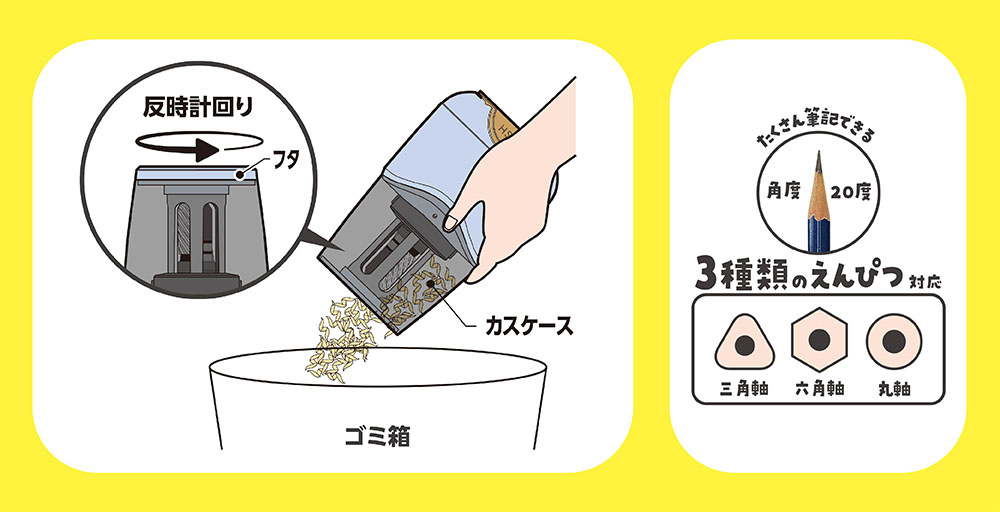 反時計回り

フタ

カスケース

ゴミ箱

たくさん筆記できる

角度 20度

3種類のえんぴつ対応

三角軸 六角軸 丸軸