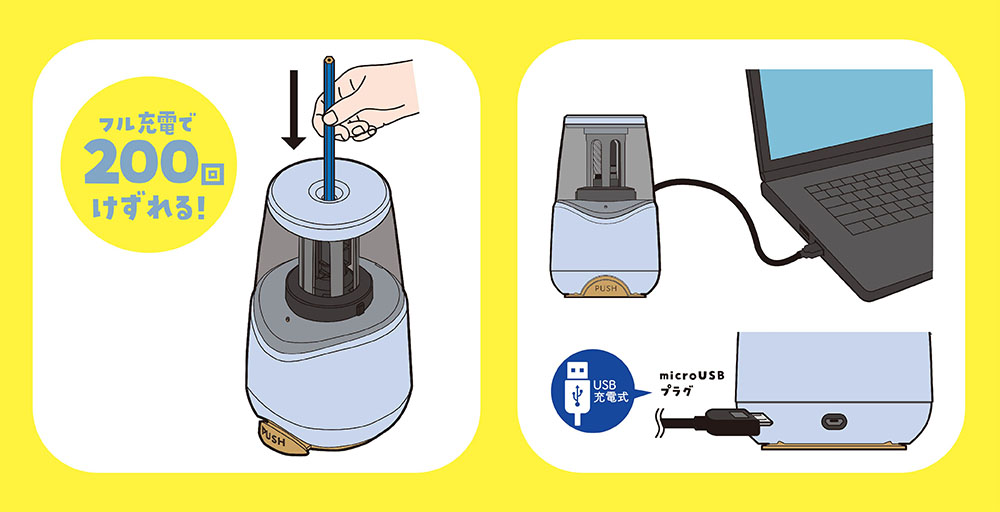 フル充電で
200回
けずれる!

PUSH

PUSH

USB
充電式

microUSB
プラグ