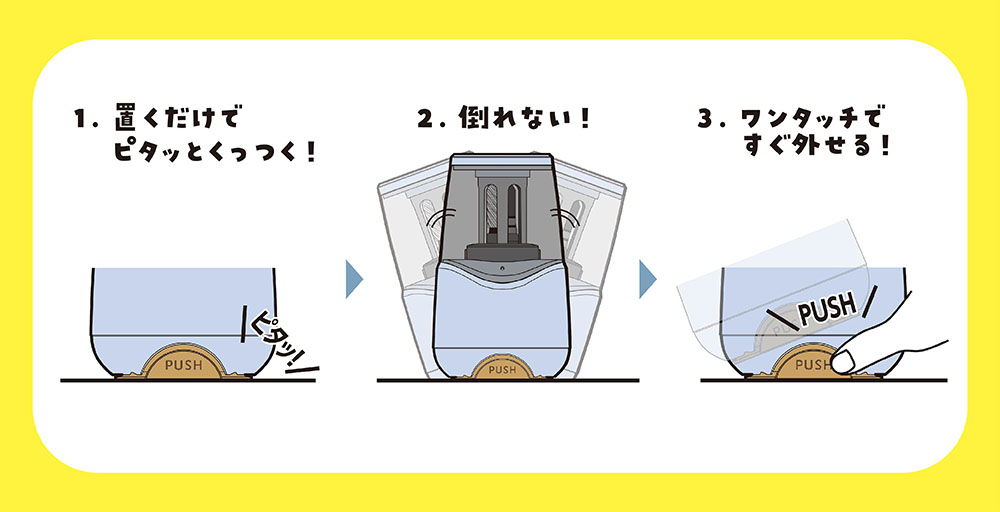 1. 置くだけで
ピタッとくっつく!

ピタッ!

PUSH

2. 倒れない!

PUSH

3. ワンタッチで
すぐ外せる!

PUSH

PUSH