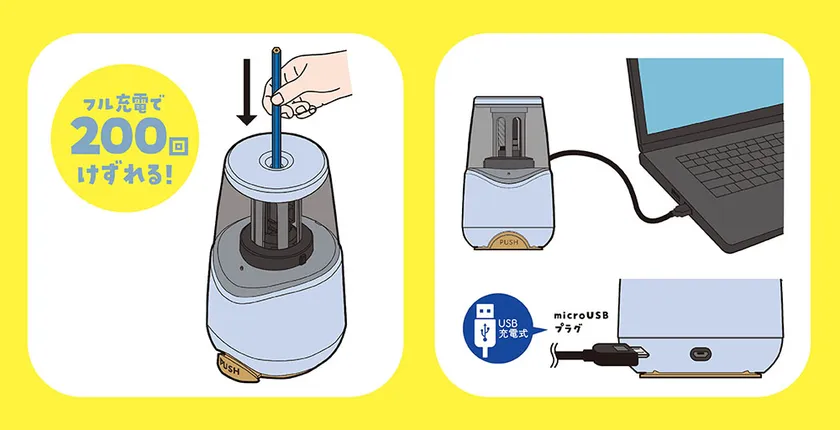 フル充電で
200回
けずれる!

PUSH

PUSH

USB
充電式

microUSB
プラグ