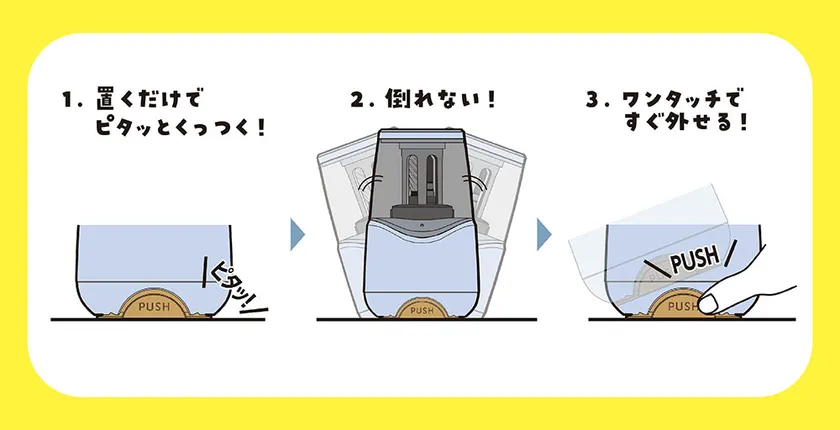 1. 置くだけで
ピタッとくっつく！

ピタッ！

PUSH

2. 倒れない！

PUSH

3. ワンタッチで
すぐ外せる！

PUSH

PUSH