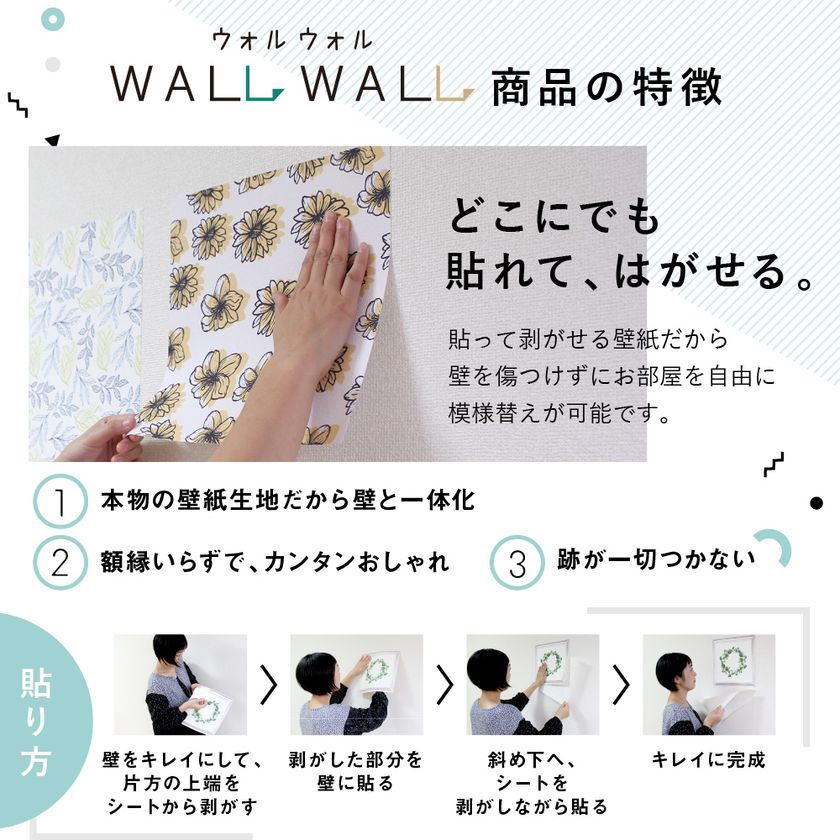 ウォルウォル
WALL WALL 商品の特徴

どこにでも
貼れて、はがせる。

貼って剥がせる壁紙だから
壁を傷つけずにお部屋を自由に
模様替えが可能です。

1 本物の壁紙生地だから壁と一体化

2 額縁いらずで、カンタンおしゃれ

3 跡が一切つかない

貼り方

壁をキレイにして、片方の上端をシートから剥がす

剥がした部分を壁に貼る

斜め下へ、シートを剥がしながら貼る

キレイに完成