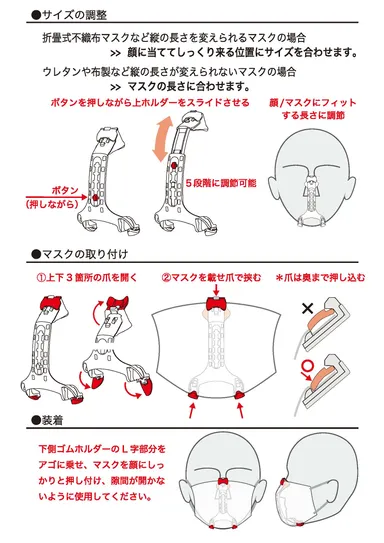 ●サイズの調整

折畳式不織布マスクなど縦の長さを変えられるマスクの場合
>> 顔に当ててしっくり来る位置にサイズを合わせます。

ウレタンや布製など縦の長さが変えられないマスクの場合
>> マスクの長さに合わせます。

ボタンを押しながら上ホルダーをスライドさせる

顔/マスクにフィットする長さに調節

ボタン
(押しながら)

５段階に調節可能

●マスクの取り付け

①上下３箇所の爪を開く

②マスクを載せ爪で挟む

＊爪は奥まで押し込む

×

○

●装着

下側ゴムホルダーのＬ字部分をアゴに乗せ、マスクを顔にしっかりと押し付け、隙間が開かないように使用してください。