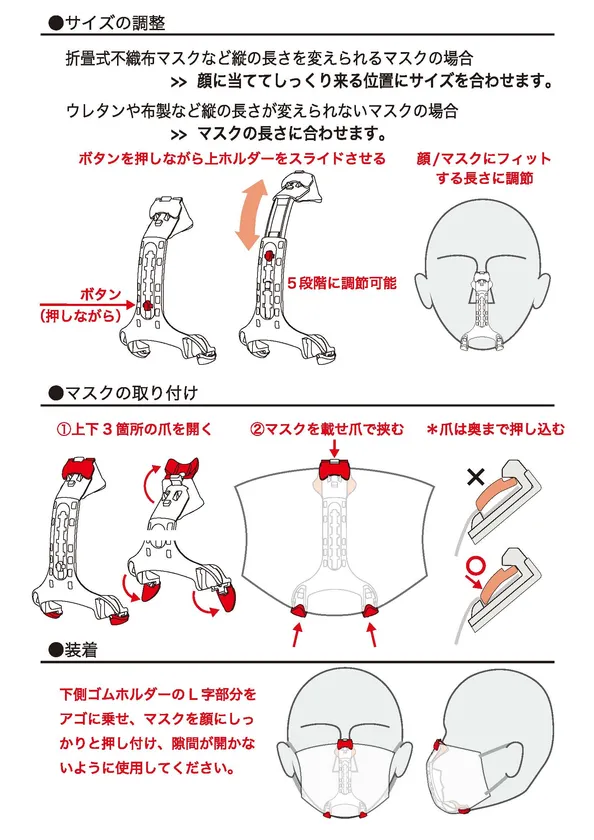 ●サイズの調整

折畳式不織布マスクなど縦の長さを変えられるマスクの場合
>> 顔に当ててしっくり来る位置にサイズを合わせます。

ウレタンや布製など縦の長さが変えられないマスクの場合
>> マスクの長さに合わせます。

ボタンを押しながら上ホルダーをスライドさせる

顔/マスクにフィットする長さに調節

ボタン
(押しながら)

５段階に調節可能

●マスクの取り付け

①上下３箇所の爪を開く

②マスクを載せ爪で挟む

＊爪は奥まで押し込む

×

○

●装着

下側ゴムホルダーのＬ字部分をアゴに乗せ、マスクを顔にしっかりと押し付け、隙間が開かないように使用してください。