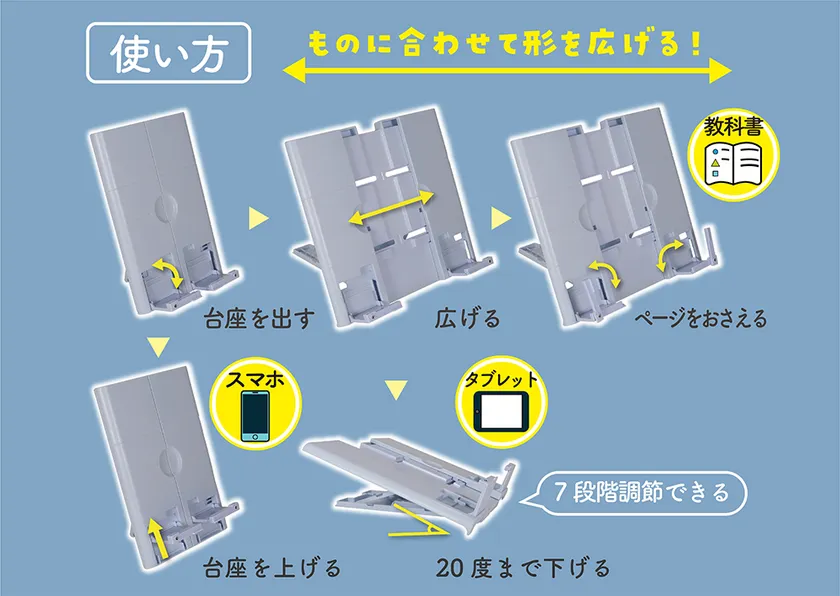 使い方

ものに合わせて形を広げる！

教科書

台座を出す

広げる

ページをおさえる

スマホ

タブレット

7段階調節できる

台座を上げる

20度まで下げる