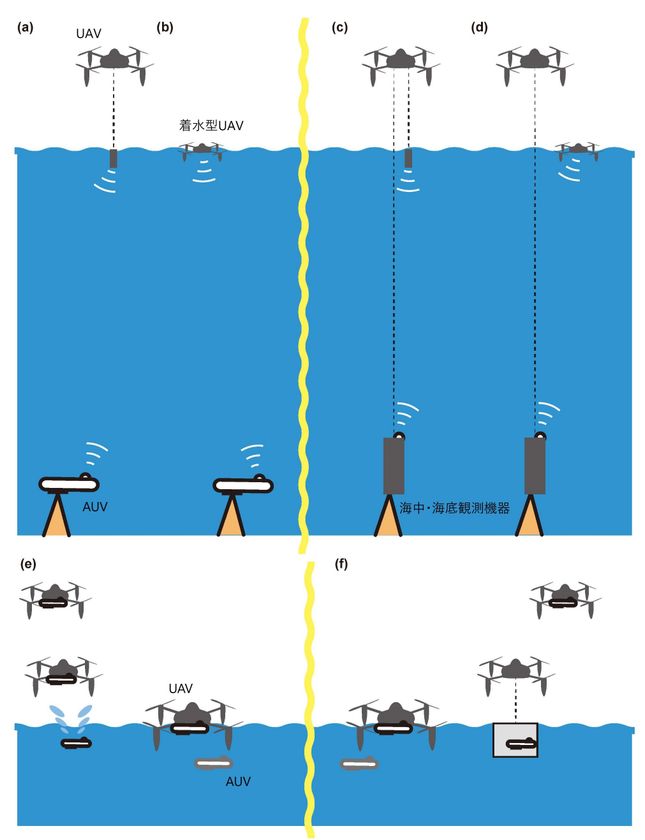 (a)
UAV
(b)
着水型UAV
(c)
(d)
AUV
海中・海底観測機器
(e)
UAV
AUV
(f)