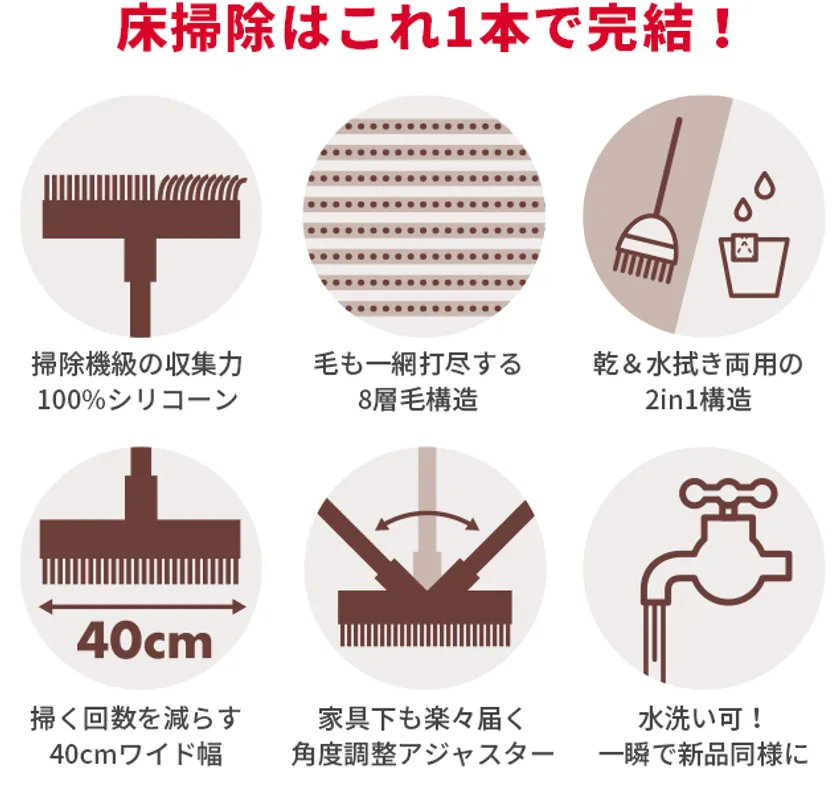 床掃除はこれ1本で完結！

掃除機級の収集力
100%シリコーン

毛も一網打尽する
8層毛構造

乾＆水拭き両用の
2in1構造

40cm

掃く回数を減らす
40cmワイド幅

家具下も楽々届く
角度調整アジャスター

水洗い可！
一瞬で新品同様に