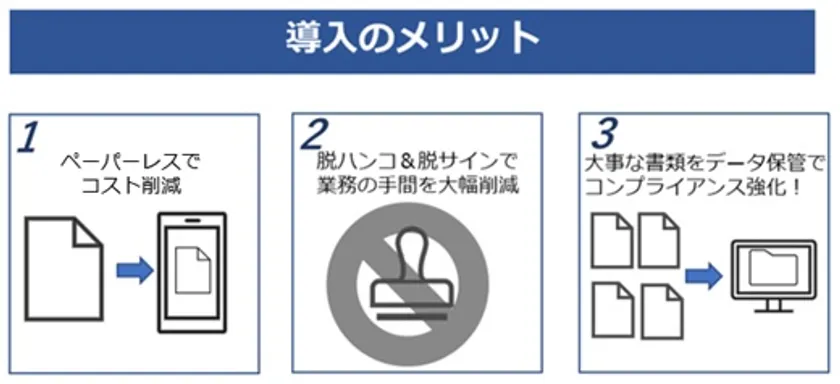 導入のメリット

1
ペーパーレスで
コスト削減

2
脱ハンコ＆脱サインで
業務の手間を大幅削減

3
大事な書類をデータ保管で
コンプライアンス強化！