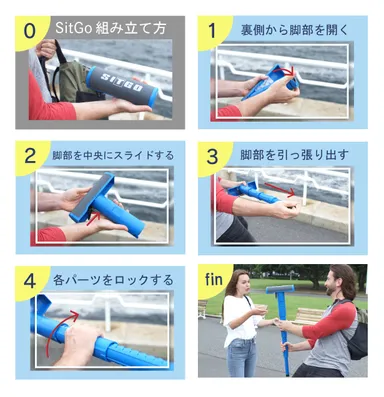 0 SitGo 組み立て方

SITGO

1 裏側から脚部を開く

2 脚部を中央にスライドする

3 脚部を引っ張り出す

4 各パーツをロックする

fin