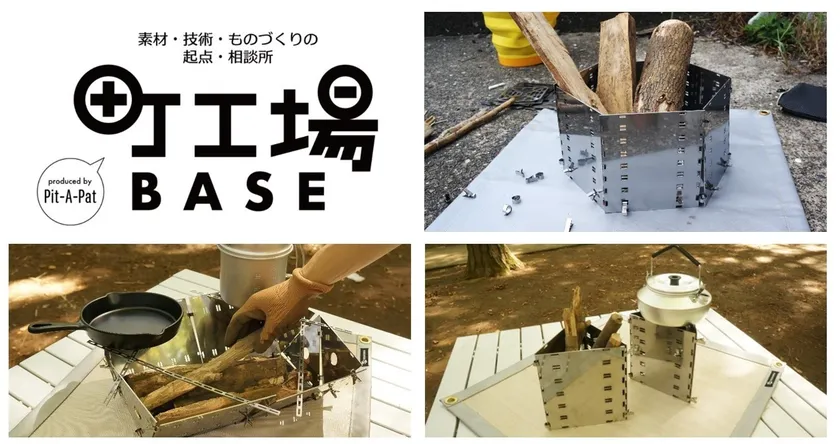 素材・技術・ものづくりの
起点・相談所

町工場
BASE

produced by
Pit-A-Pat