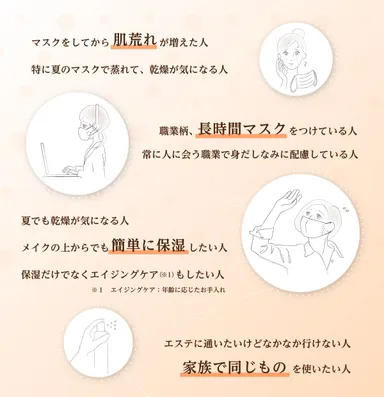 マスクをしてから肌荒れが増えた人

特に夏のマスクで蒸れて、乾燥が気になる人

職業柄、長時間マスクをつけている人

常に人に会う職業で身だしなみに配慮している人

夏でも乾燥が気になる人

メイクの上からでも簡単に保湿したい人

保湿だけでなくエイジングケア(※1)もしたい人

※1　エイジングケア：年齢に応じたお手入れ

エステに通いたいけどなかなか行けない人

家族で同じものを使いたい人