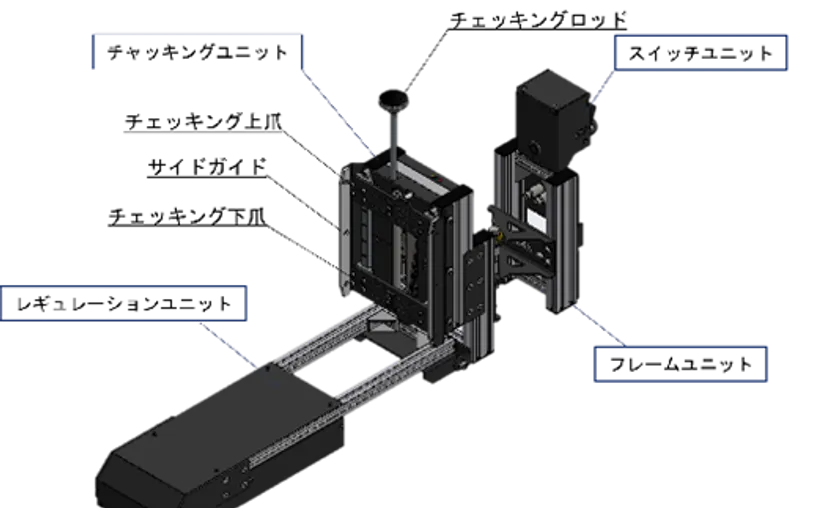 チェッキングロッド

チャッキングユニット

スイッチユニット

チェッキング上爪

サイドガイド

チェッキング下爪

レギュレーションユニット

フレームユニット