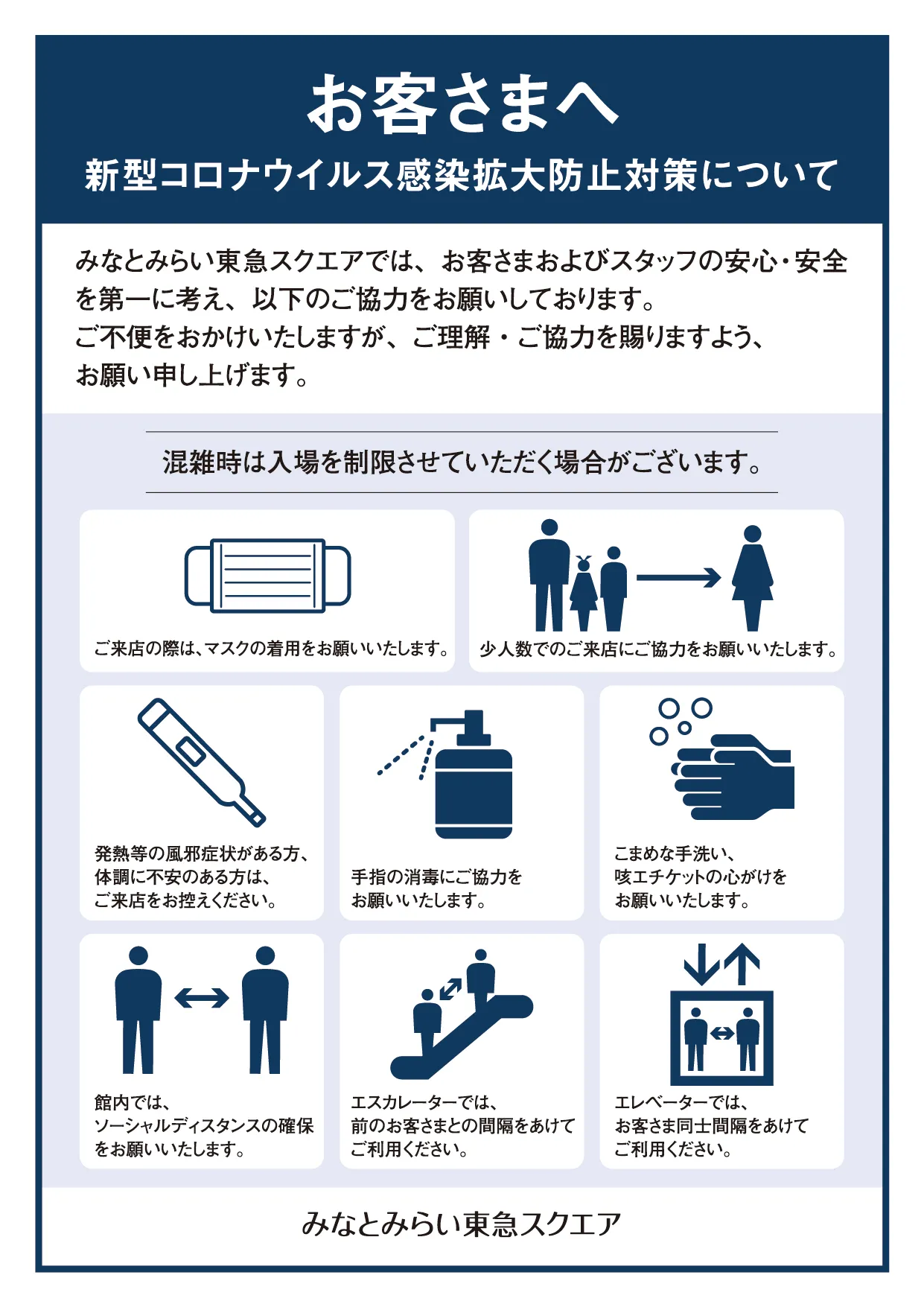 お客さまへ

新型コロナウイルス感染拡大防止対策について

みなとみらい東急スクエアでは、お客さまおよびスタッフの安心・安全を第一に考え、以下のご協力をお願いしております。
ご不便をおかけいたしますが、ご理解・ご協力を賜りますよう、お願い申し上げます。

混雑時は入場を制限させていただく場合がございます。

ご来店の際は、マスクの着用をお願いいたします。

少人数でのご来店にご協力をお願いいたします。

発熱等の風邪症状がある方、体調に不安のある方は、ご来店をお控えください。

手指の消毒にご協力をお願いいたします。

こまめな手洗い、咳エチケットの心がけをお願いいたします。

館内では、ソーシャルディスタンスの確保をお願いいたします。

エスカレーターでは、前のお客さまとの間隔をあけてご利用ください。

エレベーターでは、お客さま同士間隔をあけてご利用ください。

みなとみらい東急スクエア