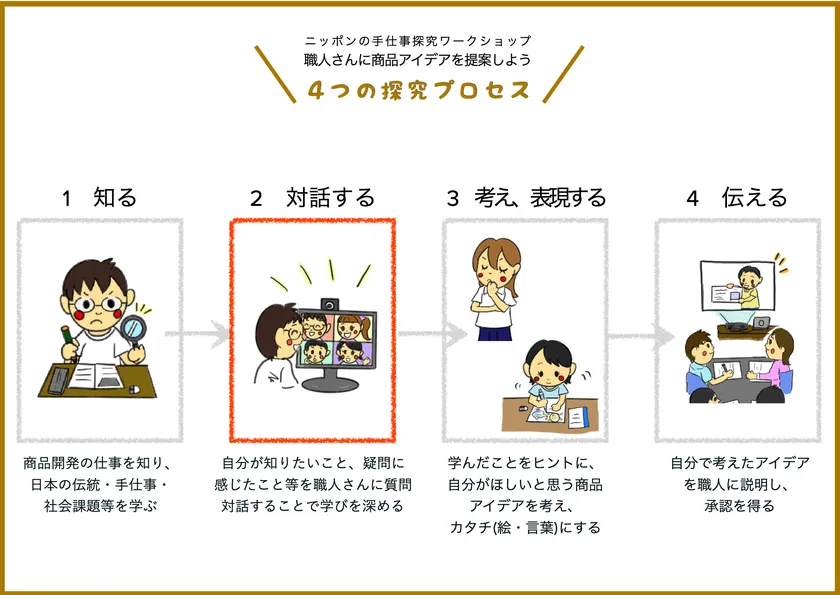 ニッポンの手仕事探究ワークショップ
職人さんに商品アイデアを提案しよう
4つの探究プロセス

1　知る

商品開発の仕事を知り、日本の伝統・手仕事・社会課題等を学ぶ

2　対話する

自分が知りたいこと、疑問に感じたこと等を職人さんに質問対話することで学びを深める

3　考え、表現する

学んだことをヒントに、自分がほしいと思う商品アイデアを考え、カタチ(絵・言葉)にする

4　伝える

自分で考えたアイデアを職人に説明し、承認を得る