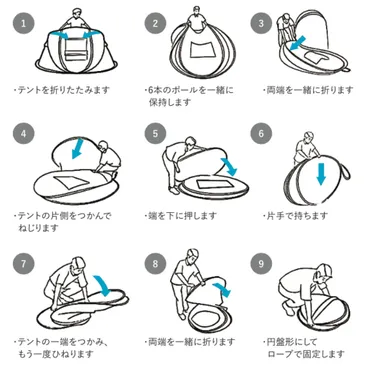 1

・テントを折りたたみます

2

・6本のポールを一緒に保持します

3

・両端を一緒に折ります

4

・テントの片側をつかんでねじります

5

・端を下に押します

6

・片手で持ちます

7

・テントの一端をつかみ、もう一度ひねります

8

・両端を一緒に折ります

9

・円盤形にしてロープで固定します