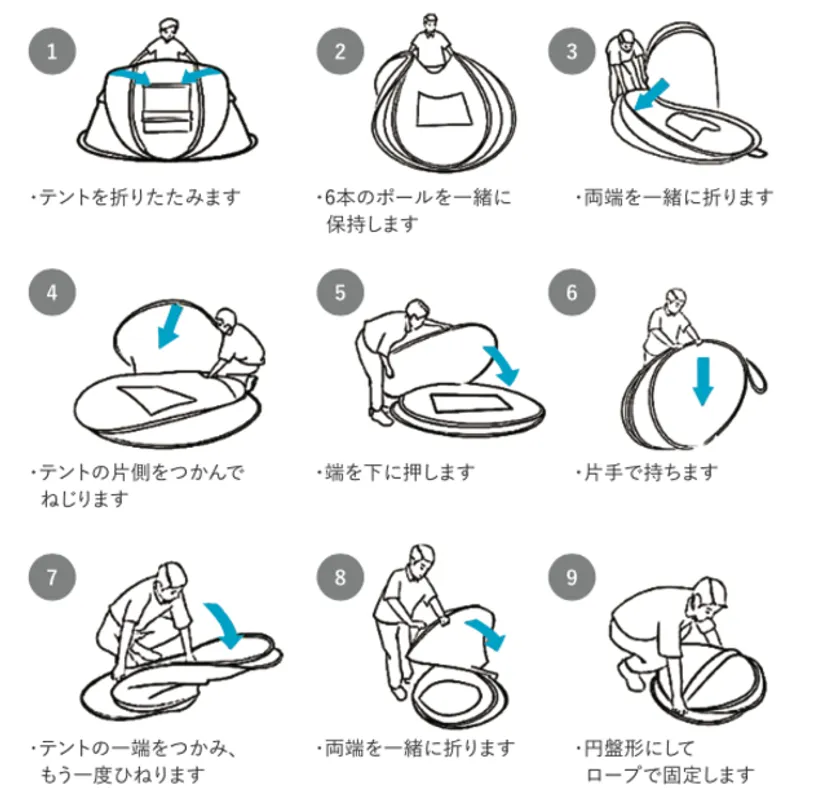 1

・テントを折りたたみます

2

・6本のポールを一緒に保持します

3

・両端を一緒に折ります

4

・テントの片側をつかんでねじります

5

・端を下に押します

6

・片手で持ちます

7

・テントの一端をつかみ、もう一度ひねります

8

・両端を一緒に折ります

9

・円盤形にしてロープで固定します