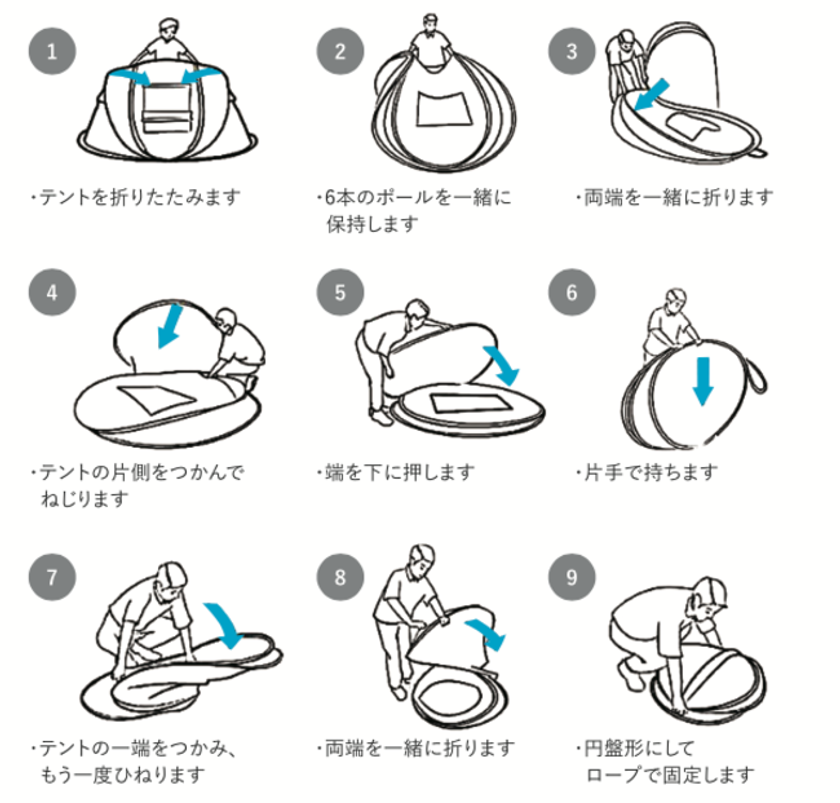 1

・テントを折りたたみます

2

・6本のポールを一緒に保持します

3

・両端を一緒に折ります

4

・テントの片側をつかんでねじります

5

・端を下に押します

6

・片手で持ちます

7

・テントの一端をつかみ、もう一度ひねります

8

・両端を一緒に折ります

9

・円盤形にしてロープで固定します