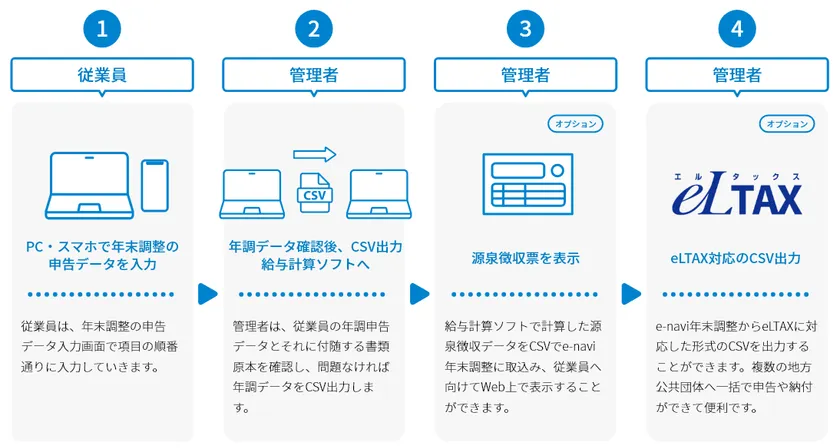 1

従業員

PC・スマホで年末調整の申告データを入力

従業員は、年末調整の申告データ入力画面で項目の順番通りに入力していきます。

2

管理者

CSV

年調データ確認後、CSV出力給与計算ソフトへ

管理者は、従業員の年調申告データとそれに付随する書類原本を確認し、問題なければ年調データをCSV出力します。

3

管理者

オプション

源泉徴収票を表示

給与計算ソフトで計算した源泉徴収データをCSVでe-navi年末調整に取込み、従業員へ向けてWeb上で表示することができます。

4

管理者

オプション

エルタックス
eLTAX

eLTAX対応のCSV出力

e-navi年末調整からeLTAXに対応した形式のCSVを出力することができます。複数の地方公共団体へ一括で申告や納付ができて便利です。