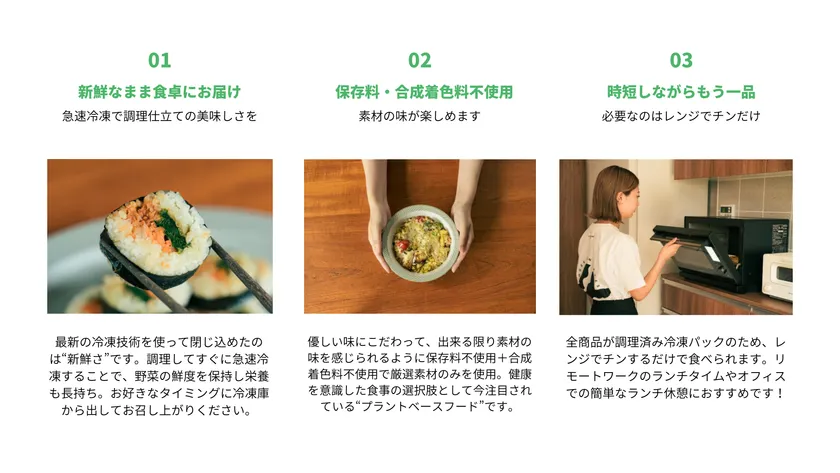 01
新鮮なまま食卓にお届け
急速冷凍で調理仕立ての美味しさを

最新の冷凍技術を使って閉じ込めたのは“新鮮さ”です。調理してすぐに急速冷凍することで、野菜の鮮度を保持し栄養も長持ち。お好きなタイミングに冷凍庫から出してお召し上がりください。

02
保存料・合成着色料不使用
素材の味が楽しめます

優しい味にこだわって、出来る限り素材の味を感じられるように保存料不使用＋合成着色料不使用で厳選素材のみを使用。健康を意識した食事の選択肢として今注目されている“プラントベースフード”です。

03
時短しながらもう一品
必要なのはレンジでチンだけ

全商品が調理済み冷凍パックのため、レンジでチンするだけで食べられます。リモートワークのランチタイムやオフィスでの簡単なランチ休憩におすすめです！