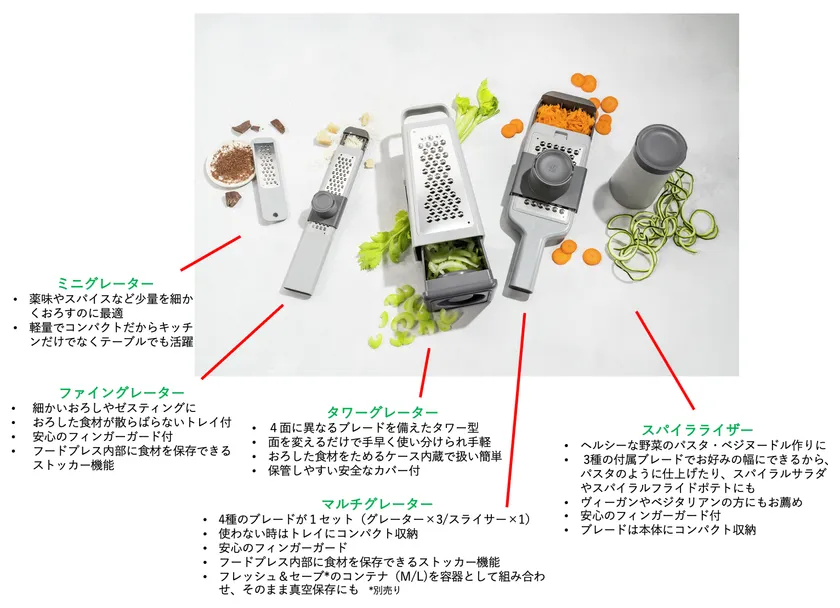 ミニグレーター
• 薬味やスパイスなど少量を細かくおろすのに最適
• 軽量でコンパクトだからキッチンだけでなくテーブルでも活躍

ファイングレーター
• 細かいおろしやゼスティングに
• おろした食材が散らばらないトレイ付
• 安心のフィンガーガード付
• フードプレス内部に食材を保存できるストッカー機能

タワーグレーター
• 4面に異なるブレードを備えたタワー型
• 面を変えるだけで手早く使い分けられ手軽
• おろした食材をためるケース内蔵で扱い簡単
• 保管しやすい安全なカバー付

マルチグレーター
• 4種のブレードが1セット（グレーター×3/スライサー×1）
• 使わない時はトレイにコンパクト収納
• 安心のフィンガーガード
• フードプレス内部に食材を保存できるストッカー機能
• フレッシュ＆セーブ*のコンテナ（M/L）を容器として組み合わせ、そのまま真空保存にも *別売り

スパイラライザー
• ヘルシーな野菜のパスタ・ベジヌードル作りに
• 3種の付属ブレードでお好みの幅にできるから、パスタのように仕上げたり、スパイラルサラダやスパイラルフライドポテトにも
• ヴィーガンやベジタリアンの方にもお薦め
• 安心のフィンガーガード付
• ブレードは本体にコンパクト収納