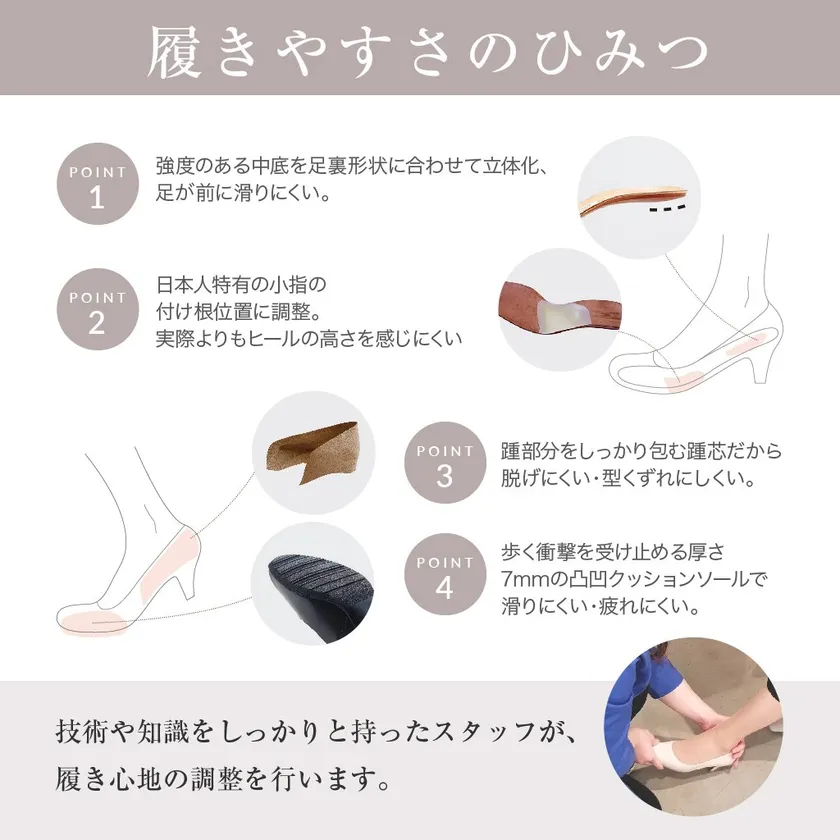 履きやすさのひみつ

POINT 1
強度のある中底を足裏形状に合わせて立体化、足が前に滑りにくい。

POINT 2
日本人特有の小指の付け根位置に調整。実際よりもヒールの高さを感じにくい

POINT 3
踵部分をしっかり包む踵芯だから脱げにくい・型くずれにしくい。

POINT 4
歩く衝撃を受け止める厚さ7mmの凸凹クッションソールで滑りにくい・疲れにくい。

技術や知識をしっかりと持ったスタッフが、履き心地の調整を行います。