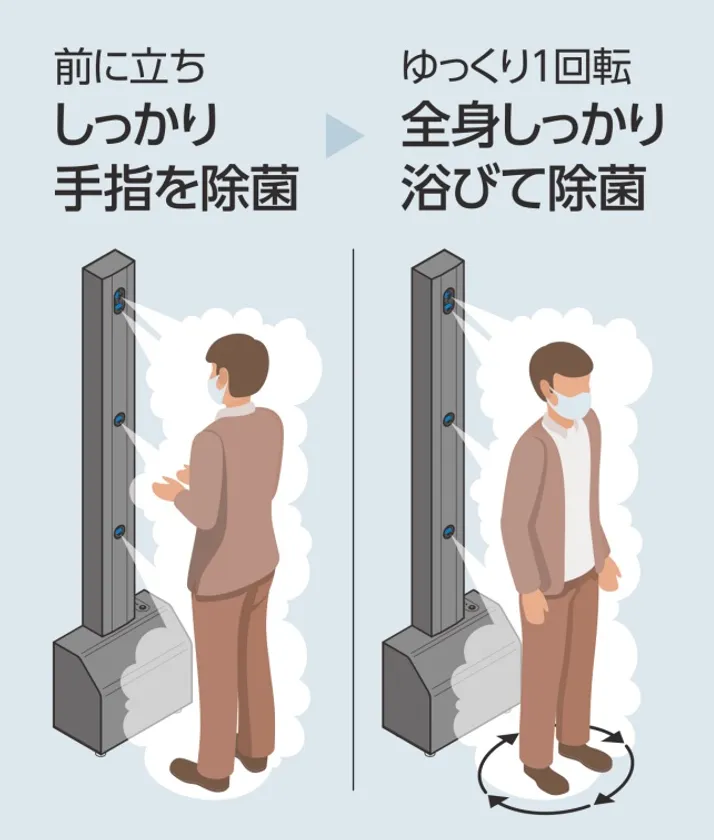 前に立ち
しっかり
手指を除菌

ゆっくり1回転
全身しっかり
浴びて除菌