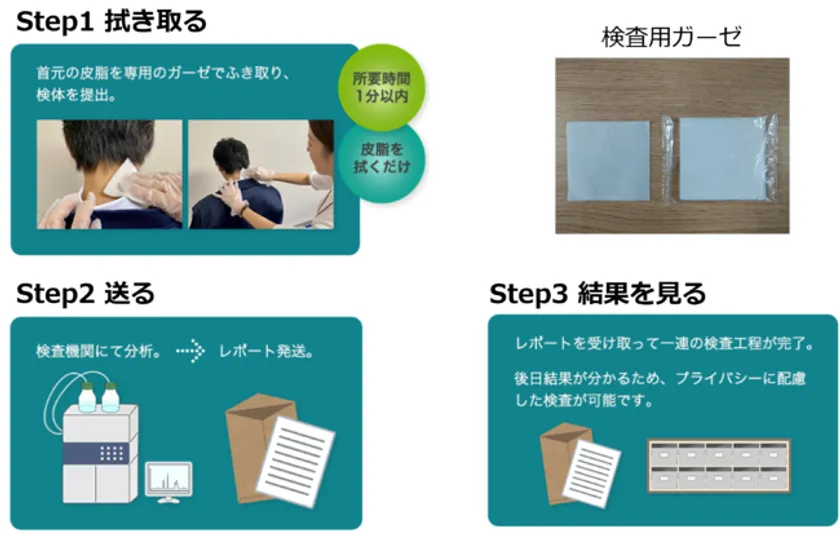 Step1 拭き取る

首元の皮脂を専用のガーゼでふき取り、検体を提出。

所要時間 1分以内

皮脂を拭くだけ

検査用ガーゼ

Step2 送る

検査機関にて分析。 レポート発送。

Step3 結果を見る

レポートを受け取って一連の検査工程が完了。

後日結果が分かるため、プライバシーに配慮した検査が可能です。