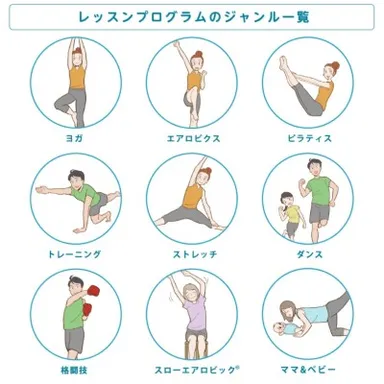 レッスンプログラムのジャンル一覧

ヨガ

エアロビクス

ピラティス

トレーニング

ストレッチ

ダンス

格闘技

スローエアロビック®

ママ&ベビー