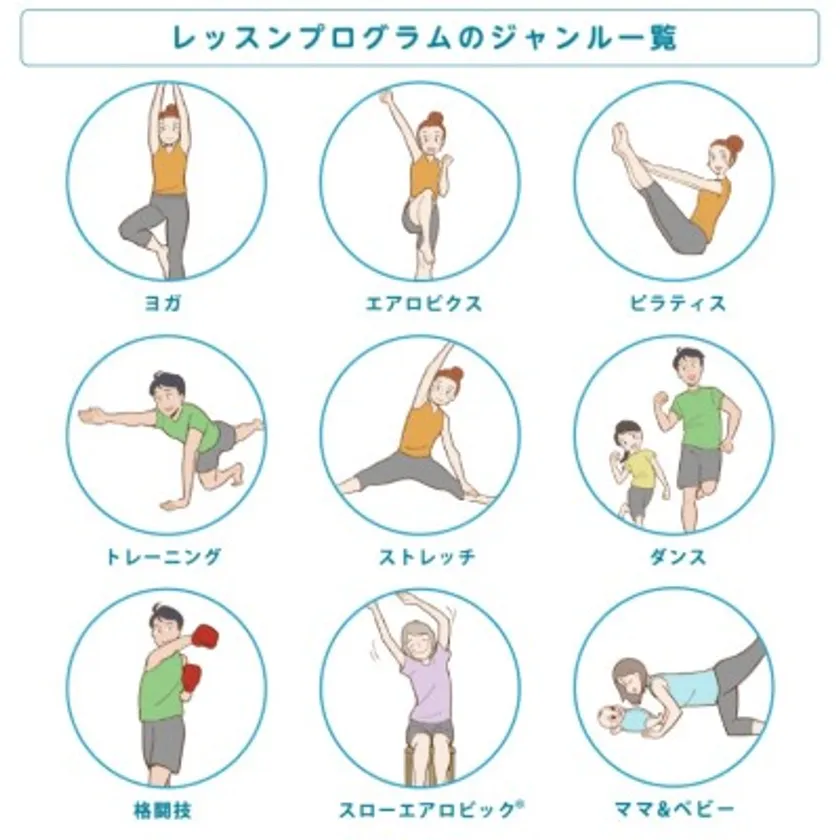 レッスンプログラムのジャンル一覧

ヨガ

エアロビクス

ピラティス

トレーニング

ストレッチ

ダンス

格闘技

スローエアロビック®

ママ&ベビー