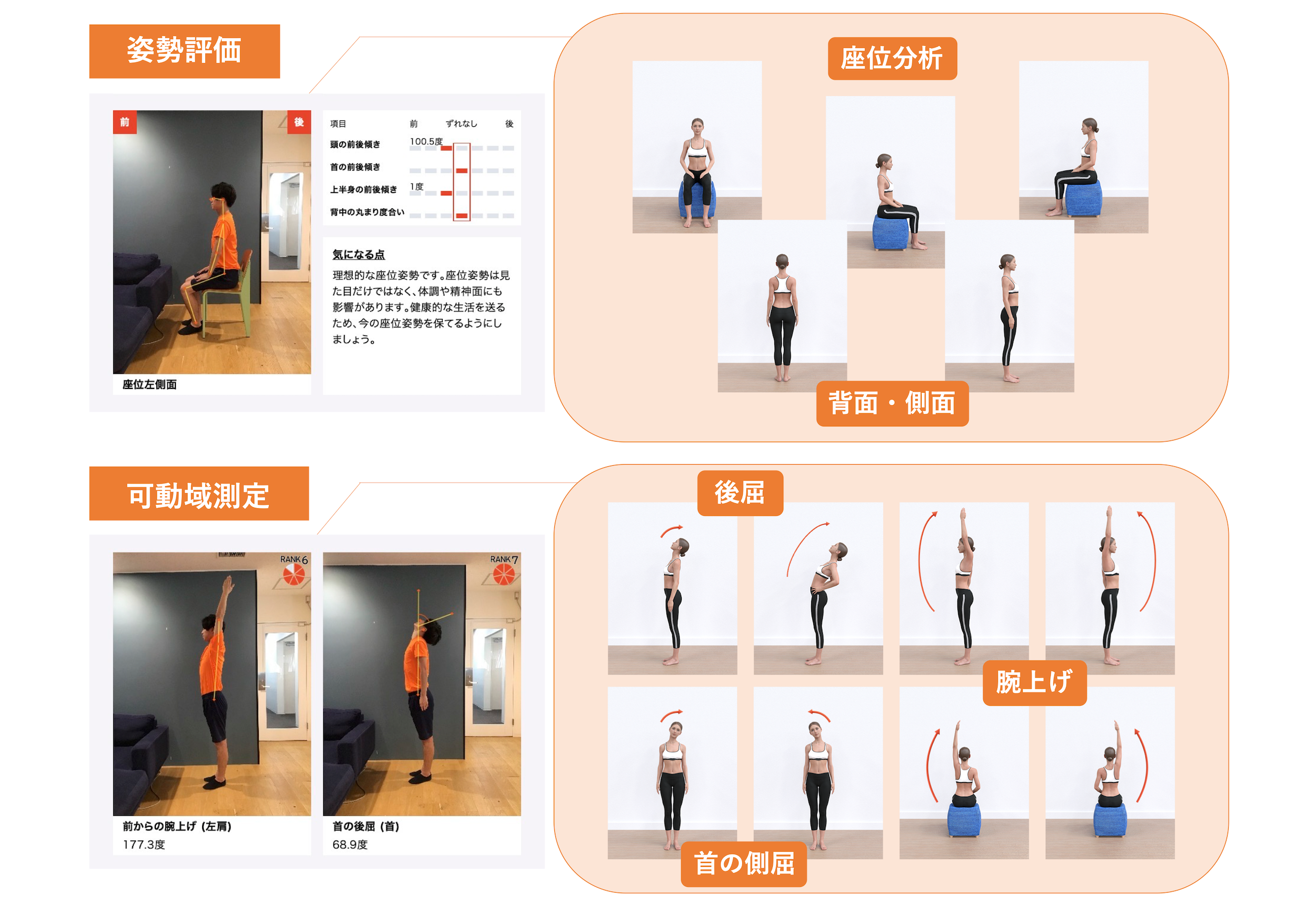 姿勢評価

前

後

座位左側面

| 項目 | 前 | ずれなし | 後 |
|---|---|---|---|
| 頭の前後傾き | 100.5度 | | |
| 首の前後傾き | | | |
| 上半身の前後傾き | 1度 | | |
| 背中の丸まり度合い | | | |

気になる点

理想的な座位姿勢です。座位姿勢は見た目だけではなく、体調や精神面にも影響があります。健康的な生活を送るため、今の座位姿勢を保てるようにしましょう。

座位分析

背面・側面

可動域測定

RANK 6

前からの腕上げ（左肩）
177.3度

RANK 7

首の後屈（首）
68.9度

後屈

腕上げ

首の側屈