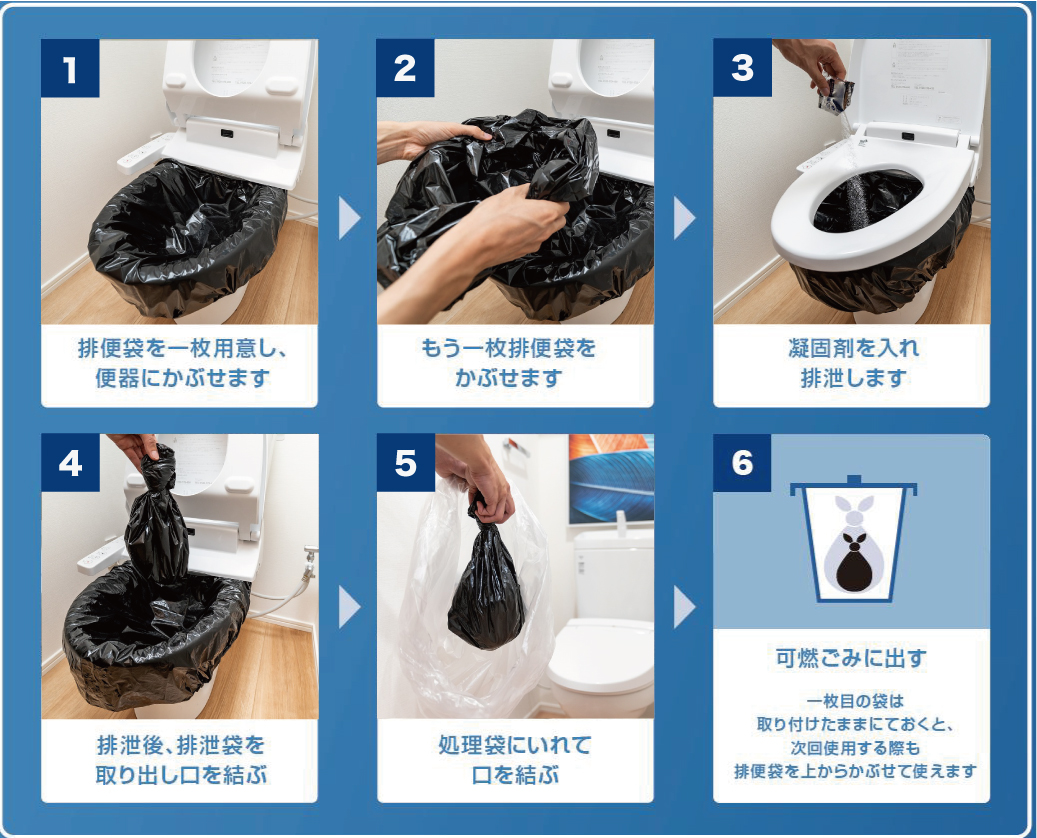 1
排便袋を一枚用意し、便器にかぶせます

2
もう一枚排便袋をかぶせます

3
凝固剤を入れ排泄します

4
排泄後、排泄袋を取り出し口を結ぶ

5
処理袋にいれて口を結ぶ

6
可燃ごみに出す

一枚目の袋は取り付けたままにておくと、次回使用する際も排便袋を上からかぶせて使えます