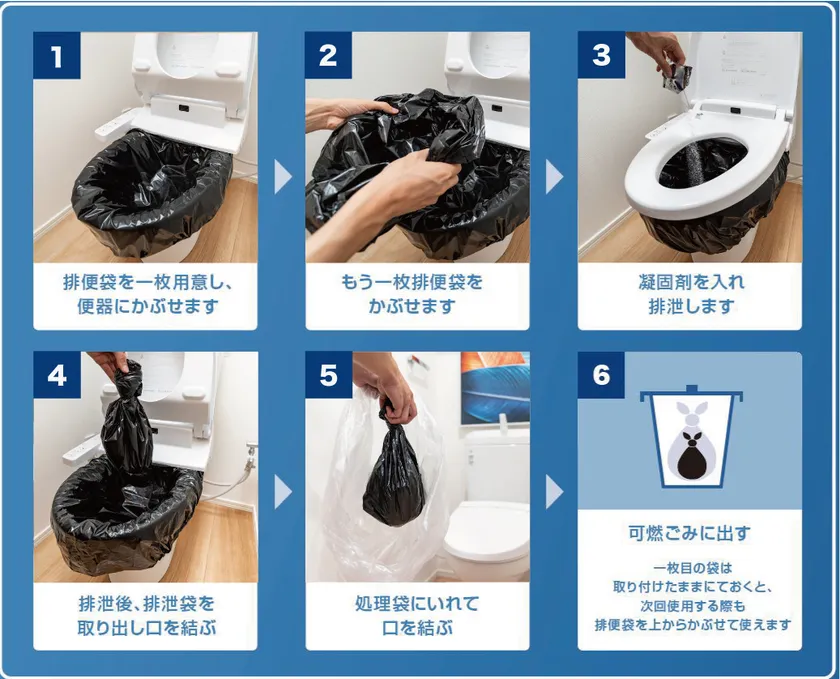 1

排便袋を一枚用意し、便器にかぶせます

2

もう一枚排便袋をかぶせます

3

凝固剤を入れ排泄します

4

排泄後、排泄袋を取り出し口を結ぶ

5

処理袋にいれて口を結ぶ

6

可燃ごみに出す

一枚目の袋は取り付けたままにておくと、次回使用する際も排便袋を上からかぶせて使えます