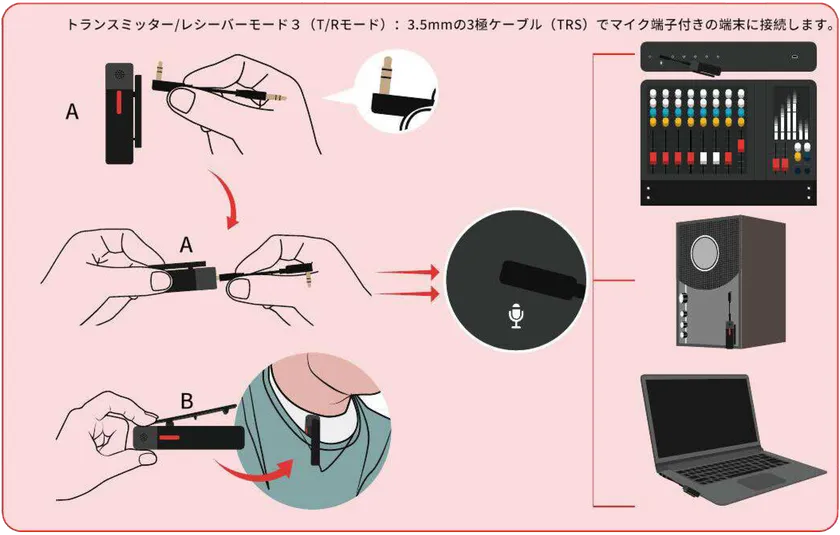 トランスミッター/レシーバーモード３（T/Rモード）：3.5mmの3極ケーブル（TRS）でマイク端子付きの端末に接続します。

A

A

B