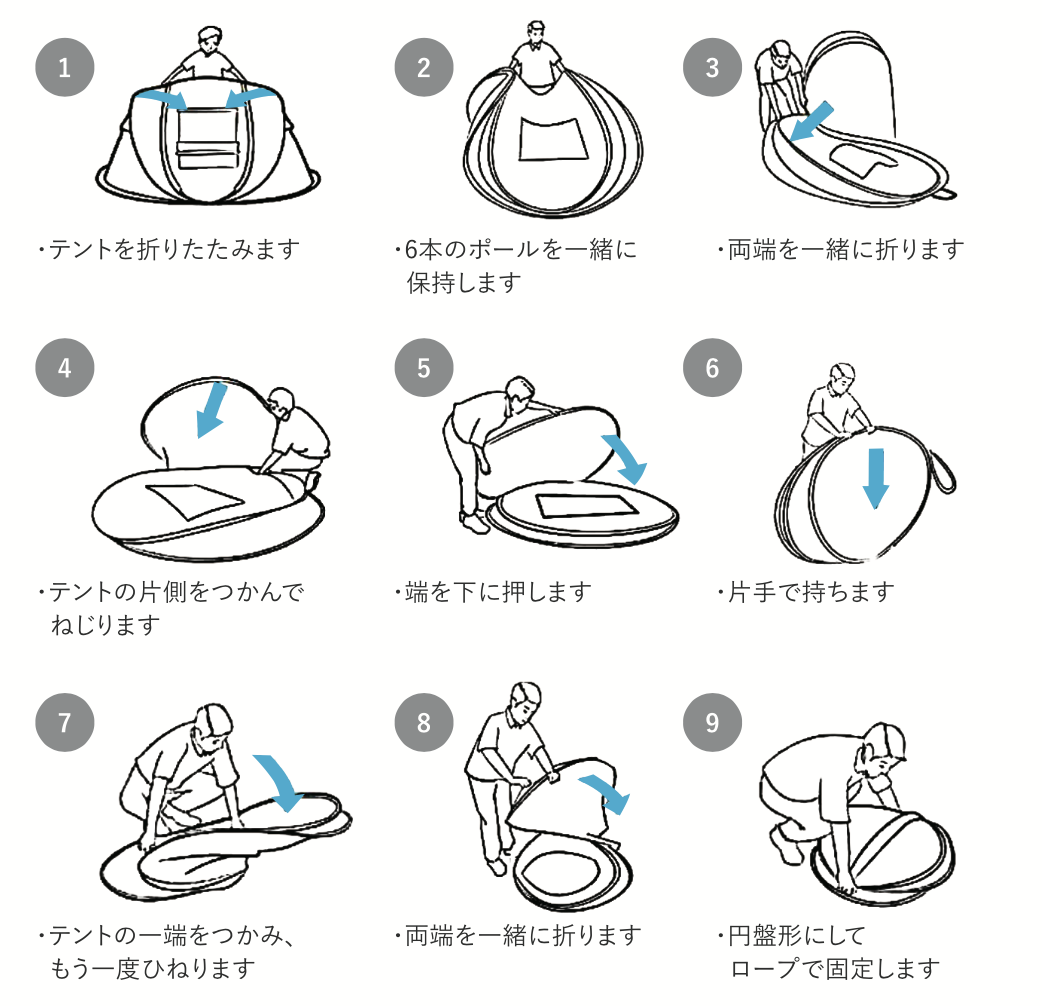 1

・テントを折りたたみます

2

・6本のポールを一緒に保持します

3

・両端を一緒に折ります

4

・テントの片側をつかんでねじります

5

・端を下に押します

6

・片手で持ちます

7

・テントの一端をつかみ、もう一度ひねります

8

・両端を一緒に折ります

9

・円盤形にしてロープで固定します