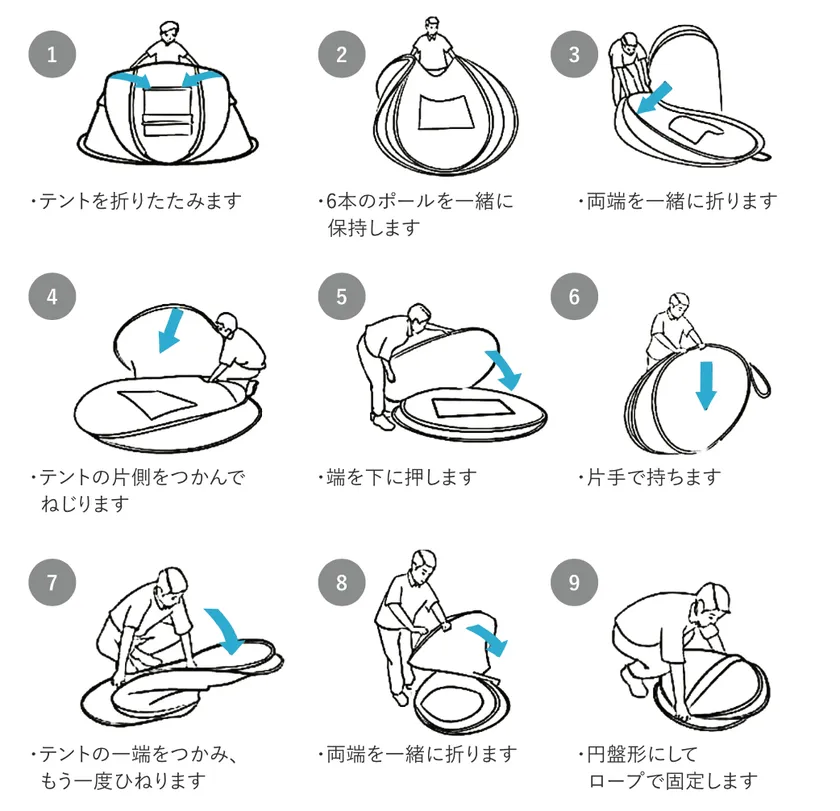 1

・テントを折りたたみます

2

・6本のポールを一緒に保持します

3

・両端を一緒に折ります

4

・テントの片側をつかんでねじります

5

・端を下に押します

6

・片手で持ちます

7

・テントの一端をつかみ、もう一度ひねります

8

・両端を一緒に折ります

9

・円盤形にしてロープで固定します