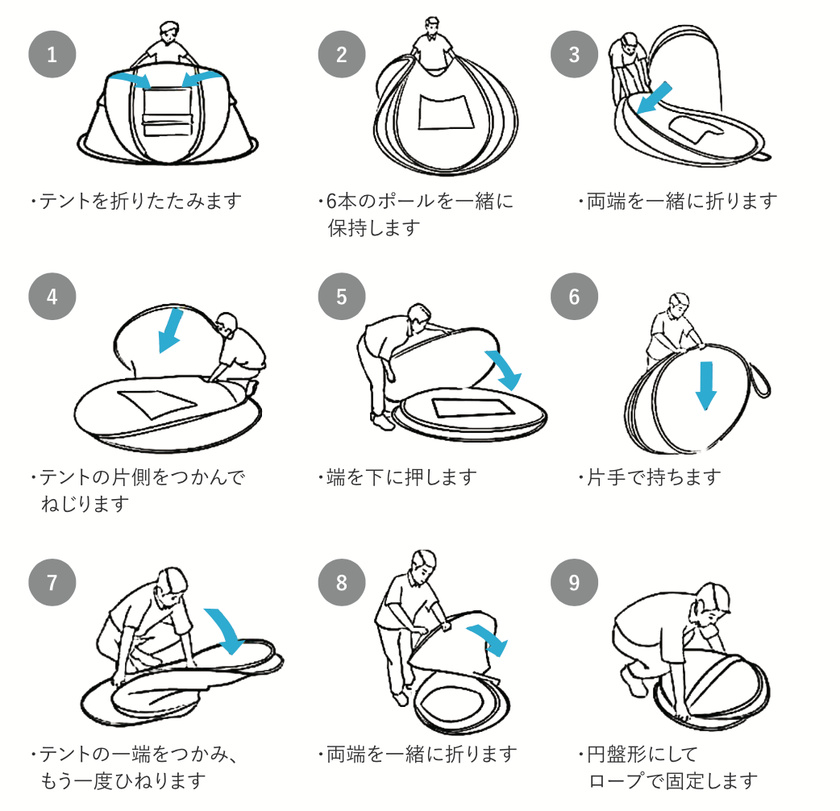 1

・テントを折りたたみます

2

・6本のポールを一緒に保持します

3

・両端を一緒に折ります

4

・テントの片側をつかんでねじります

5

・端を下に押します

6

・片手で持ちます

7

・テントの一端をつかみ、もう一度ひねります

8

・両端を一緒に折ります

9

・円盤形にしてロープで固定します