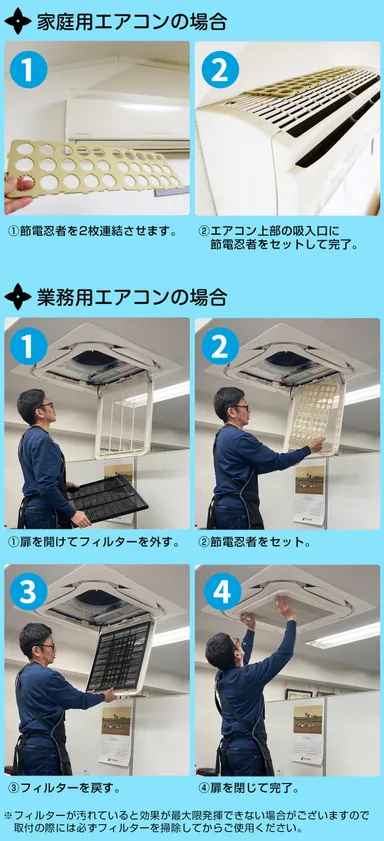 家庭用エアコンの場合

1

2

①節電忍者を2枚連結させます。

②エアコン上部の吸入口に節電忍者をセットして完了。

業務用エアコンの場合

1

2

①扉を開けてフィルターを外す。

②節電忍者をセット。

3

4

③フィルターを戻す。

④扉を閉じて完了。

※フィルターが汚れていると効果が最大限発揮できない場合がございますので取付の際には必ずフィルターを掃除してからご使用ください。