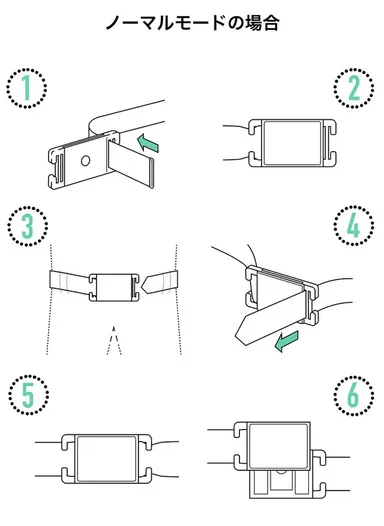 ノーマルモードの場合

1

2

3

4

5

6