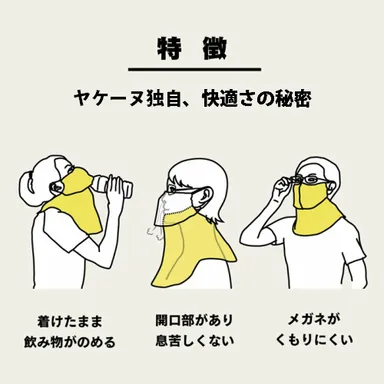 特　徴

ヤケーヌ独自、快適さの秘密

着けたまま
飲み物がのめる

開口部があり
息苦しくない

メガネが
くもりにくい