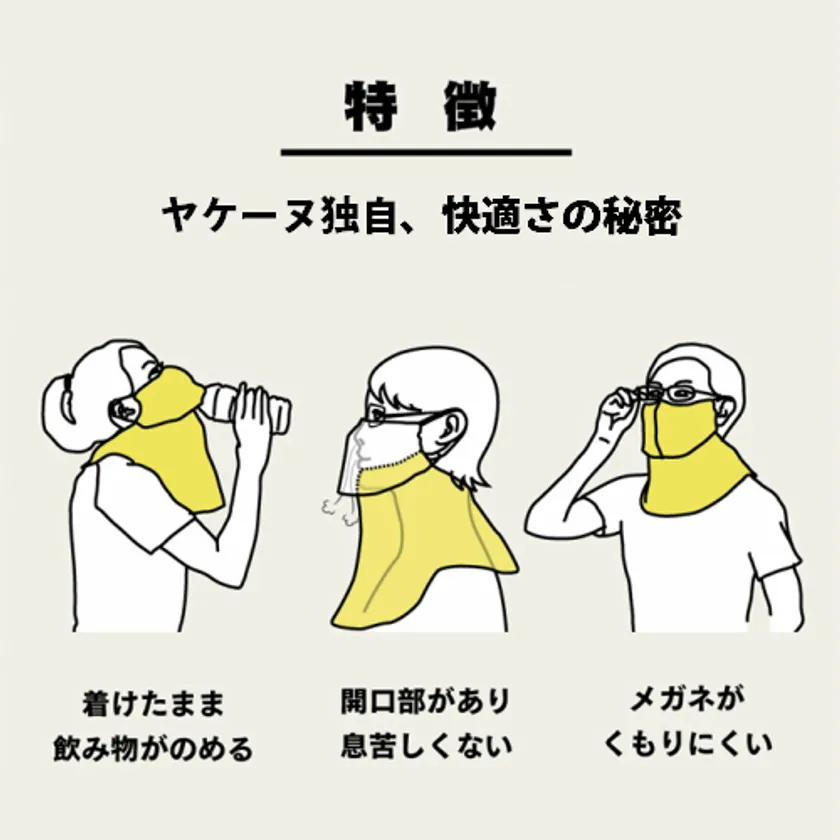 特　徴

ヤケーヌ独自、快適さの秘密

着けたまま
飲み物がのめる

開口部があり
息苦しくない

メガネが
くもりにくい